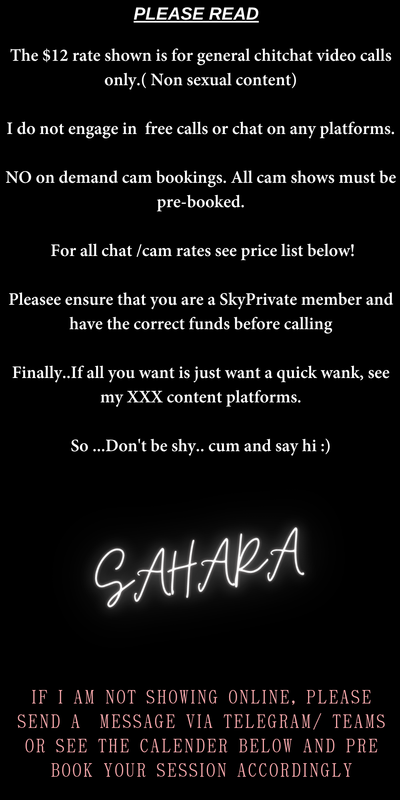 PLEASE READ

The $12 rate shown is for general chitchat video calls only.( Non sexual content)

I do not engage in free calls or chat on any platforms.

NO on demand cam bookings. All cam shows must be pre-booked.

For all chat /cam rates see price list below!

Pleasee ensure that you are a SkyPrivate member and have the correct funds before calling

Finally..If all you want is just want a quick wank, see my XXX content platforms.

So ...Don't be shy.. cum and say hi :)

SAHARA

IF I AM NOT SHOWING ONLINE, PLEASE SEND A MESSAGE VIA TELEGRAM/ TEAMS OR SEE THE CALENDER BELOW AND PRE BOOK YOUR SESSION ACCORDINGLY